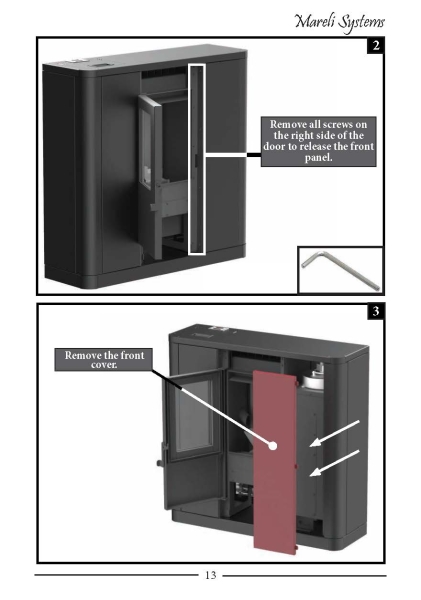 Mareli Systems

2

Remove all screws on the right side of the door to release the front panel.

3

Remove the front cover.

13